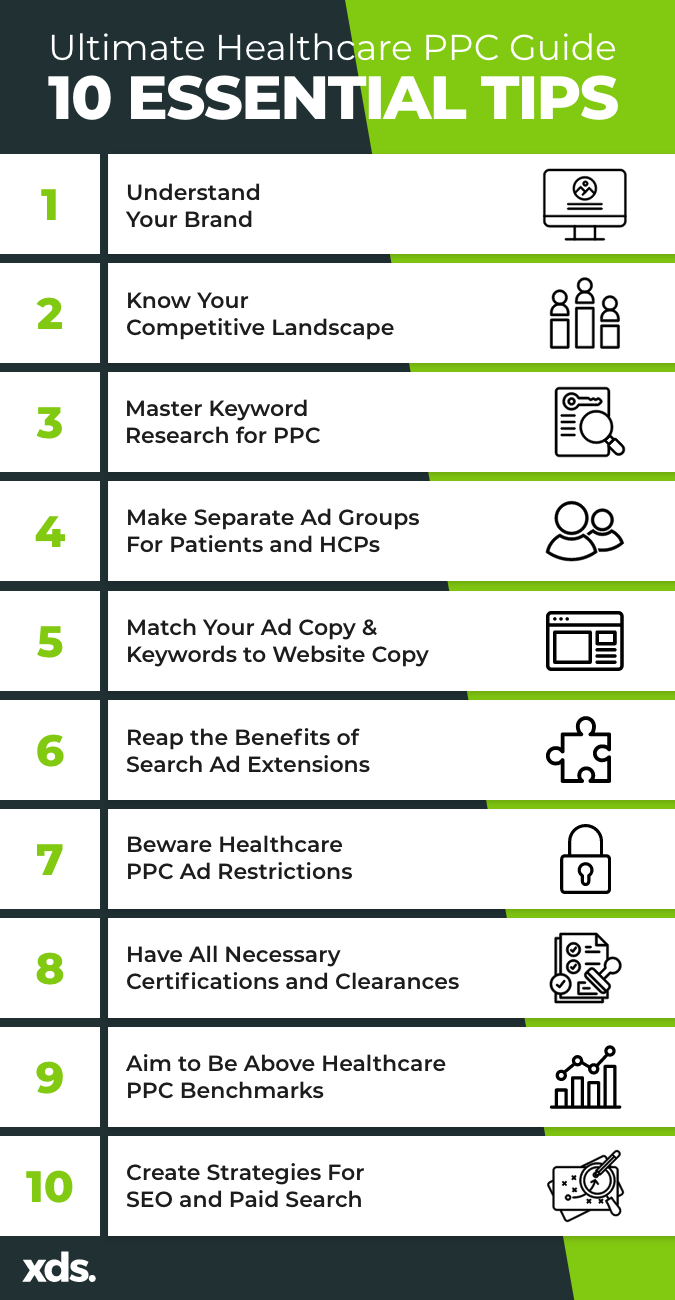 Ultimate Healthcare PPC Guide
10 ESSENTIAL TIPS

1 Understand Your Brand

2 Know Your Competitive Landscape

3 Master Keyword Research for PPC

4 Make Separate Ad Groups For Patients and HCPs

5 Match Your Ad Copy & Keywords to Website Copy

6 Reap the Benefits of Search Ad Extensions

7 Beware Healthcare PPC Ad Restrictions

8 Have All Necessary Certifications and Clearances

9 Aim to Be Above Healthcare PPC Benchmarks

10 Create Strategies For SEO and Paid Search

xds.